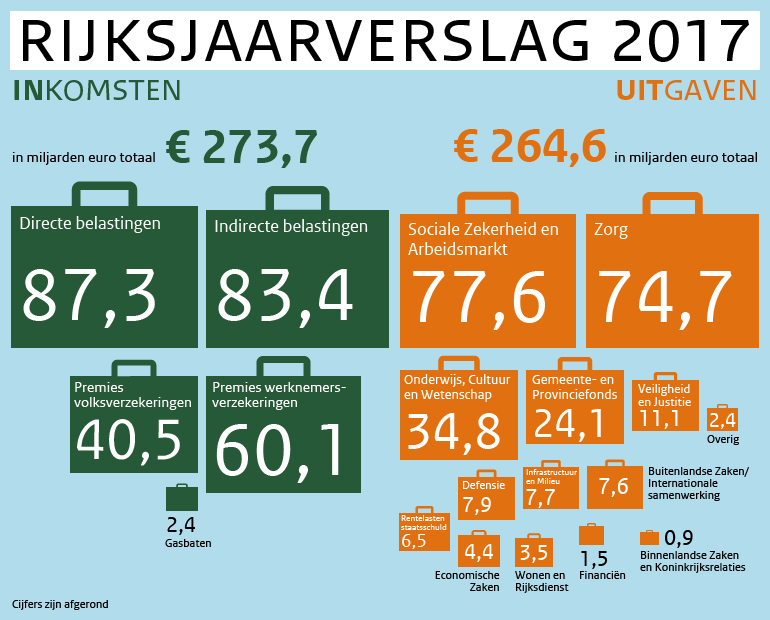 RIJKSJAARVERSLAG 2017

INKOMSTEN

in miljarden euro totaal € 273,7

Directe belastingen
87,3

Indirecte belastingen
83,4

Premies volksverzekeringen
40,5

Premies werknemersverzekeringen
60,1

2,4
Gasbaten

UITGAVEN

€ 264,6 in miljarden euro totaal

Sociale Zekerheid en Arbeidsmarkt
77,6

Zorg
74,7

Onderwijs, Cultuur en Wetenschap
34,8

Gemeente- en Provinciefonds
24,1

Veiligheid en Justitie
11,1

2,4
Overig

Defensie
7,9

Infrastructuur en Milieu
7,7

7,6
Buitenlandse Zaken/ Internationale samenwerking

Rentelasten staatsschuld
6,5

4,4
Economische Zaken

3,5
Wonen en Rijksdienst

1,5
Financiën

0,9
Binnenlandse Zaken en Koninkrijksrelaties

Cijfers zijn afgerond