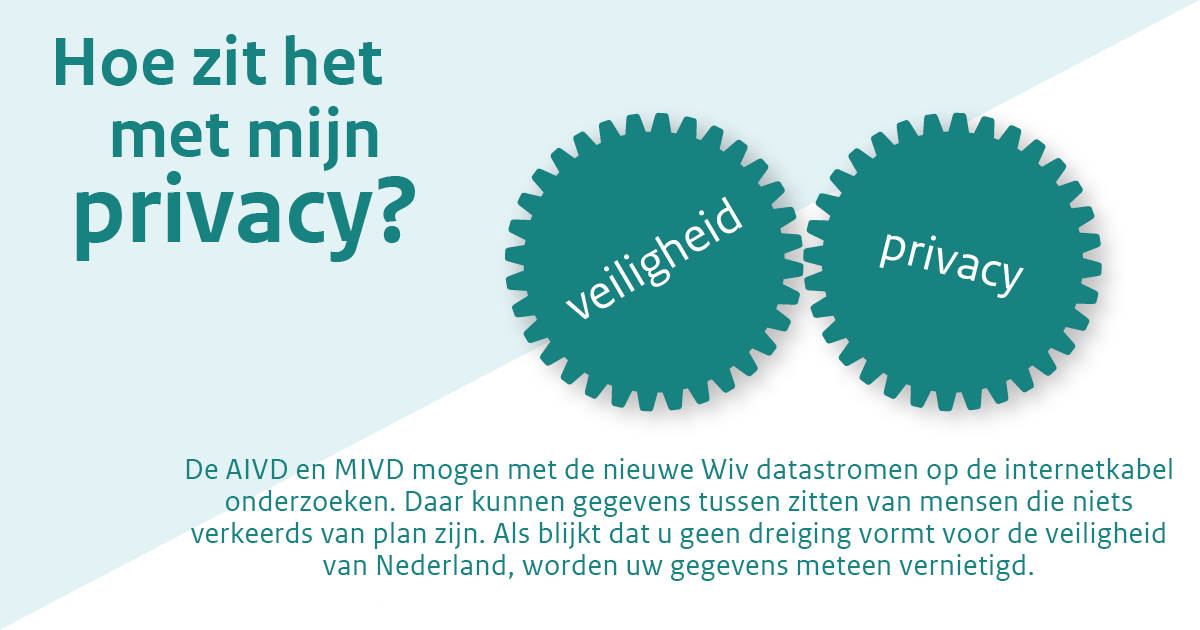 Hoe zit het met mijn privacy?

veiligheid

privacy

De AIVD en MIVD mogen met de nieuwe Wiv datastromen op de internetkabel onderzoeken. Daar kunnen gegevens tussen zitten van mensen die niets verkeerds van plan zijn. Als blijkt dat u geen dreiging vormt voor de veiligheid van Nederland, worden uw gegevens meteen vernietigd.