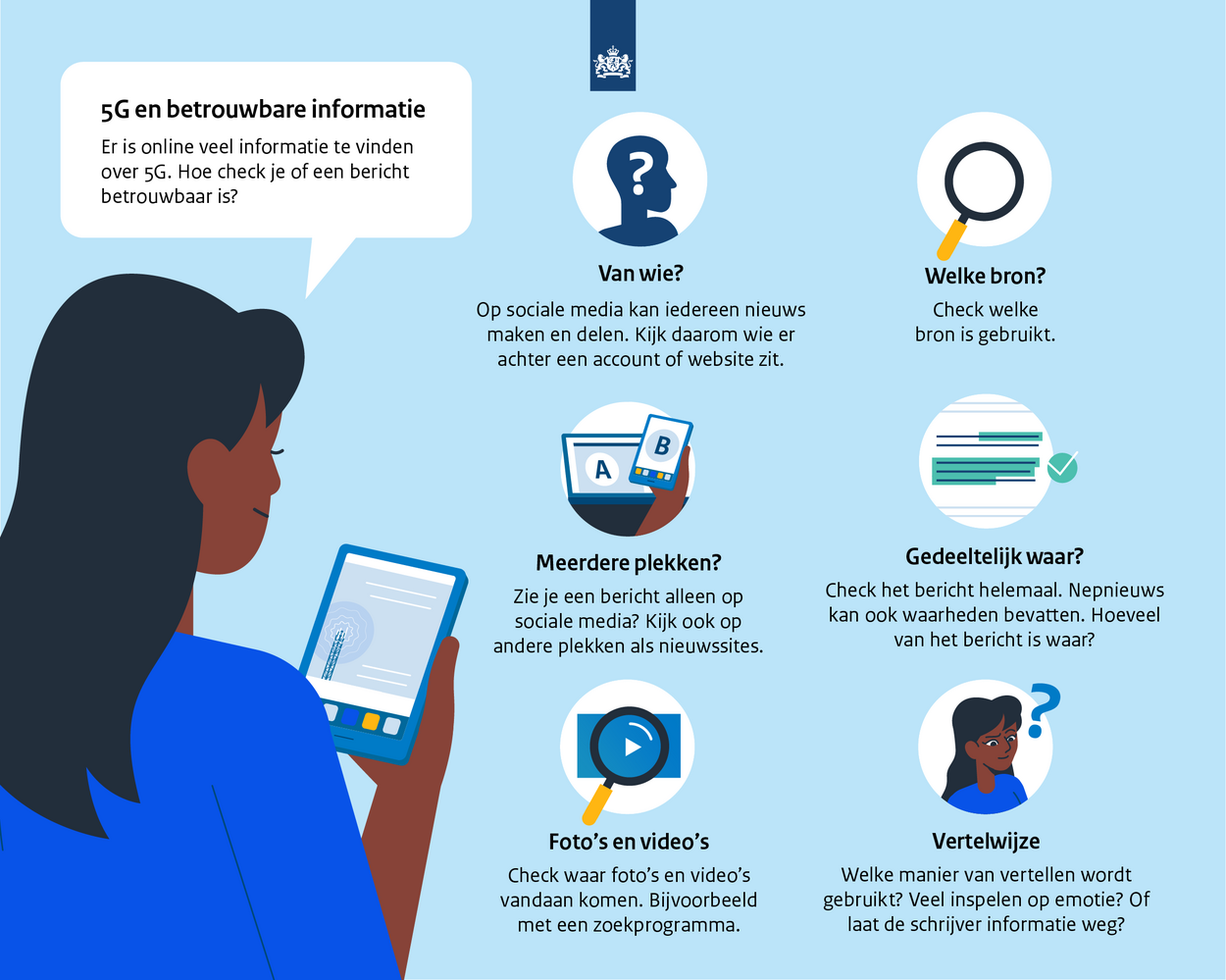 5G en betrouwbare informatie

Er is online veel informatie te vinden over 5G. Hoe check je of een bericht betrouwbaar is?

?

Van wie?

Op sociale media kan iedereen nieuws maken en delen. Kijk daarom wie er achter een account of website zit.

Welke bron?

Check welke bron is gebruikt.

A

B

Meerdere plekken?

Zie je een bericht alleen op sociale media? Kijk ook op andere plekken als nieuwssites.

Gedeeltelijk waar?

Check het bericht helemaal. Nepnieuws kan ook waarheden bevatten. Hoeveel van het bericht is waar?

Foto's en video's

Check waar foto's en video's vandaan komen. Bijvoorbeeld met een zoekprogramma.

?

Vertelwijze

Welke manier van vertellen wordt gebruikt? Veel inspelen op emotie? Of laat de schrijver informatie weg?