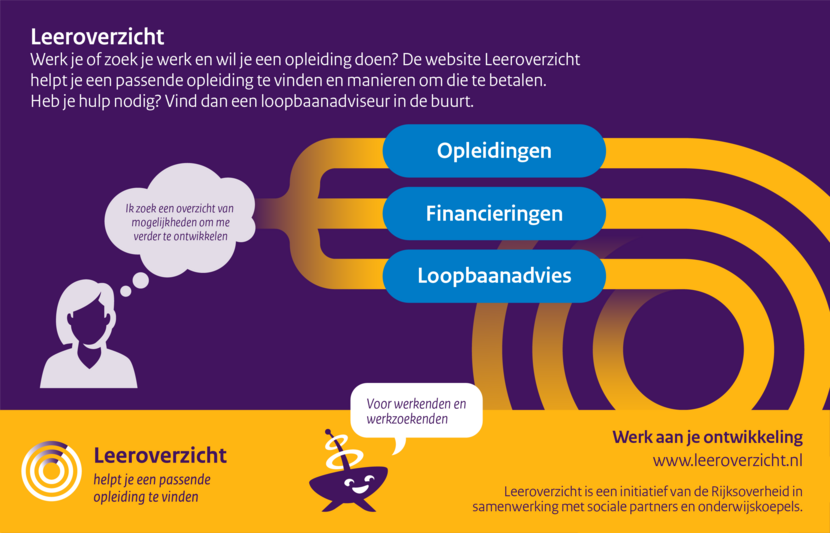 Leeroverzicht
Werk je of zoek je werk en wil je een opleiding doen? De website Leeroverzicht helpt je een passende opleiding te vinden en manieren om die te betalen. Heb je hulp nodig? Vind dan een loopbaanadviseur in de buurt.

Ik zoek een overzicht van mogelijkheden om me verder te ontwikkelen

Opleidingen

Financieringen

Loopbaanadvies

Voor werkenden en werkzoekenden

Leeroverzicht
helpt je een passende opleiding te vinden

Werk aan je ontwikkeling
www.leeroverzicht.nl

Leeroverzicht is een initiatief van de Rijksoverheid in samenwerking met sociale partners en onderwijskoepels.