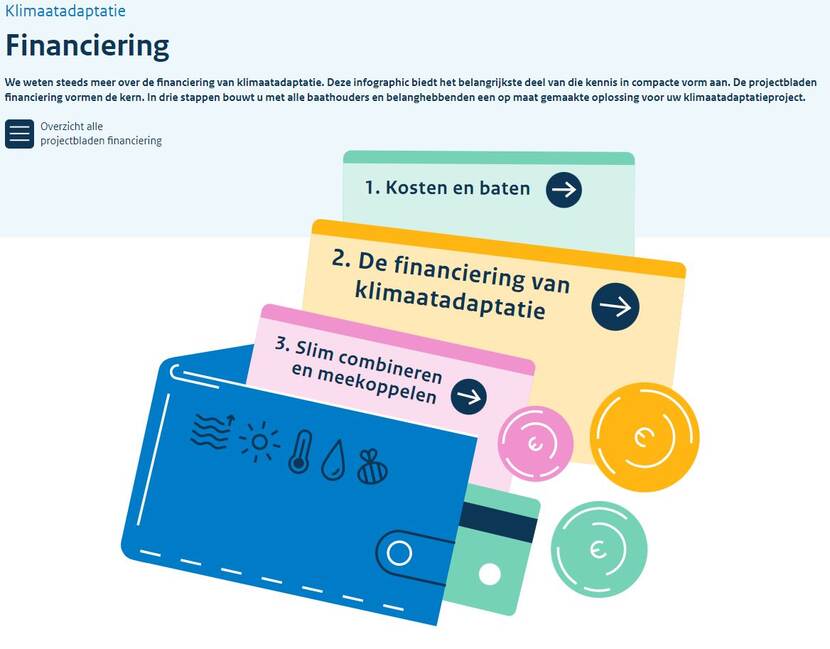 Klimaatadaptatie

Financiering

We weten steeds meer over de financiering van klimaatadaptatie. Deze infographic biedt het belangrijkste deel van die kennis in compacte vorm aan. De projectbladen financiering vormen de kern. In drie stappen bouwt u met alle baathouders en belanghebbenden een op maat gemaakte oplossing voor uw klimaatadaptatieproject.

Overzicht alle projectbladen financiering

1. Kosten en baten

2. De financiering van klimaatadaptatie

3. Slim combineren en meekoppelen

€

€

€