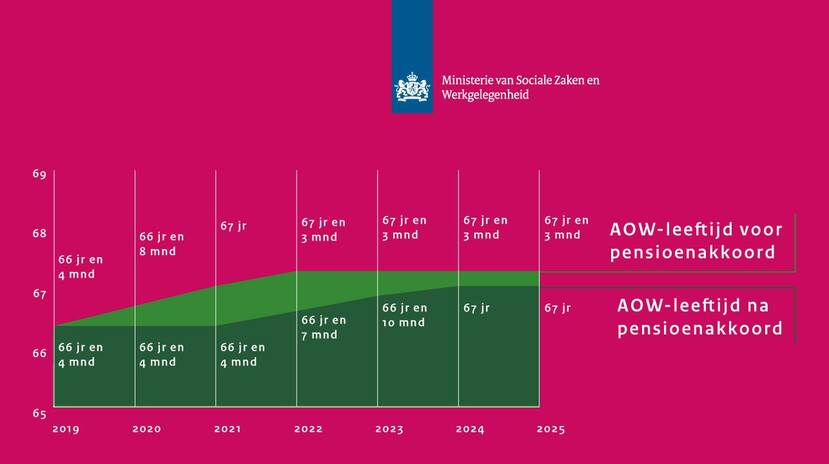 Ministerie van Sociale Zaken en Werkgelegenheid

69
68
67
66
65

66 jr en 4 mnd
66 jr en 8 mnd
67 jr
67 jr en 3 mnd
67 jr en 3 mnd
67 jr en 3 mnd
67 jr en 3 mnd

AOW-leeftijd voor pensioenakkoord

66 jr en 4 mnd
66 jr en 4 mnd
66 jr en 4 mnd
66 jr en 7 mnd
66 jr en 10 mnd
67 jr
67 jr

AOW-leeftijd na pensioenakkoord

2019
2020
2021
2022
2023
2024
2025