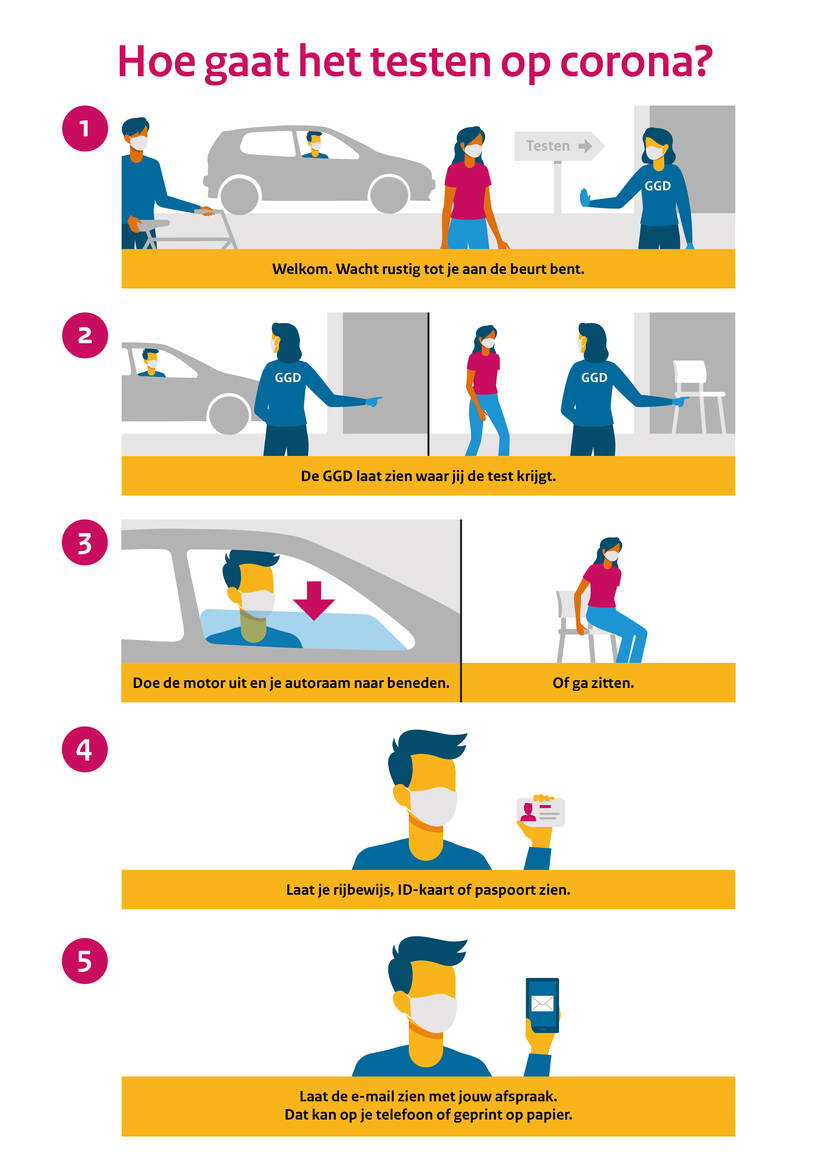 Hoe gaat het testen op corona?

1

Testen

GGD

Welkom. Wacht rustig tot je aan de beurt bent.

2

GGD

GGD

De GGD laat zien waar jij de test krijgt.

3

Doe de motor uit en je autoraam naar beneden.

Of ga zitten.

4

Laat je rijbewijs, ID-kaart of paspoort zien.

5

Laat de e-mail zien met jouw afspraak.
Dat kan op je telefoon of geprint op papier.