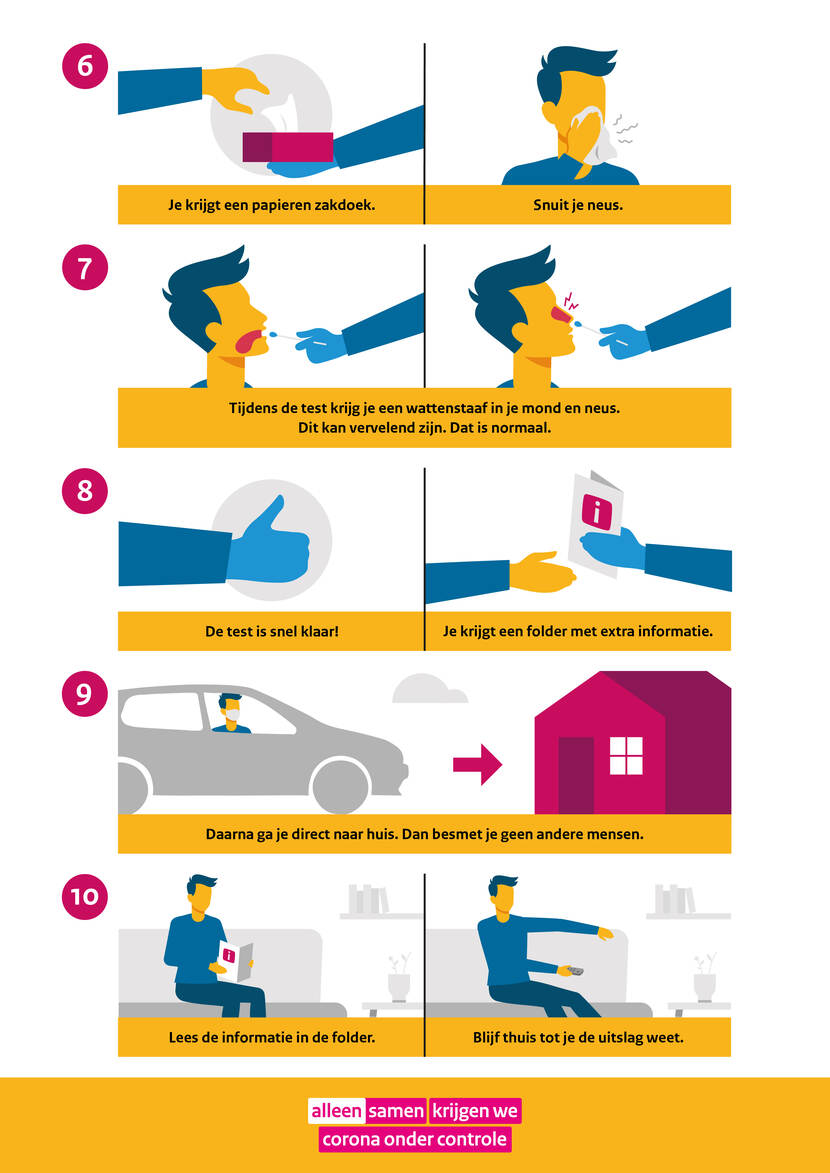 6

Je krijgt een papieren zakdoek.

Snuit je neus.

7

Tijdens de test krijg je een wattenstaaf in je mond en neus.
Dit kan vervelend zijn. Dat is normaal.

8

De test is snel klaar!

i

Je krijgt een folder met extra informatie.

9

Daarna ga je direct naar huis. Dan besmet je geen andere mensen.

10

i

Lees de informatie in de folder.

Blijf thuis tot je de uitslag weet.

alleen samen krijgen we
corona onder controle