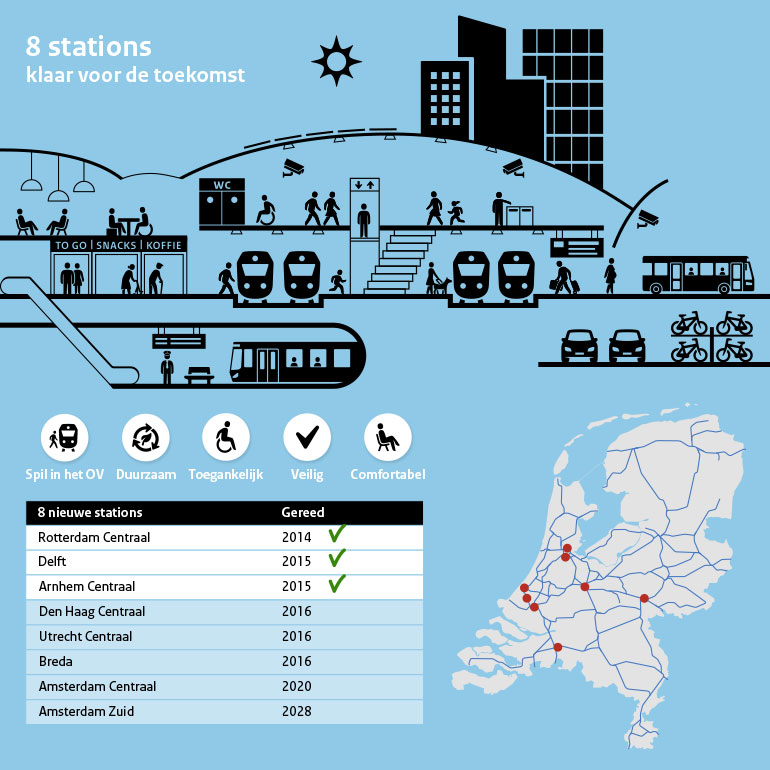 8 stations
klaar voor de toekomst

WC

TO GO | SNACKS | KOFFIE

Spil in het OV
Duurzaam
Toegankelijk
Veilig
Comfortabel

| 8 nieuwe stations | Gereed |
|---|---|
| Rotterdam Centraal | 2014 ✓ |
| Delft | 2015 ✓ |
| Arnhem Centraal | 2015 ✓ |
| Den Haag Centraal | 2016 |
| Utrecht Centraal | 2016 |
| Breda | 2016 |
| Amsterdam Centraal | 2020 |
| Amsterdam Zuid | 2028 |